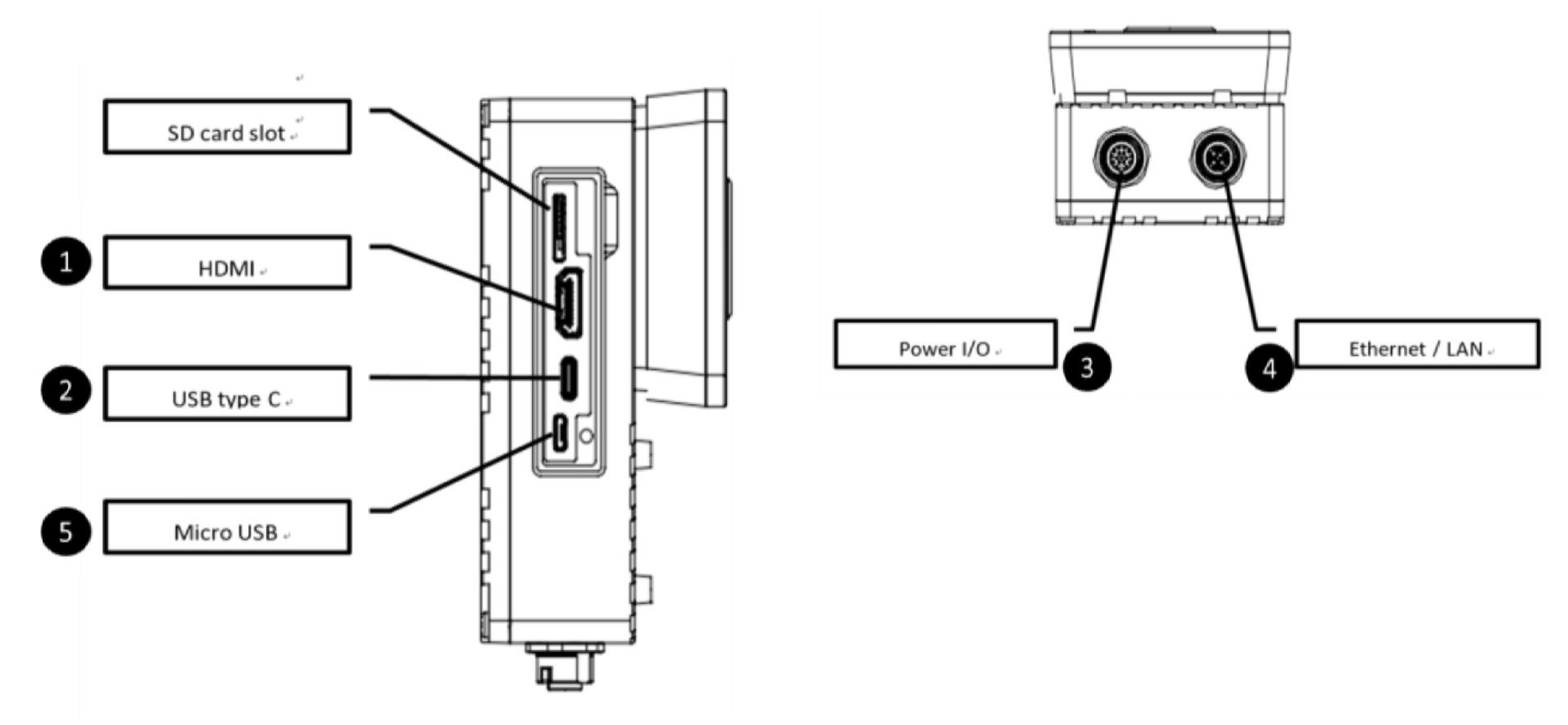 SD card slot

1 HDMI

2 USB type C

5 Micro USB

Power I/O 3

4 Ethernet / LAN